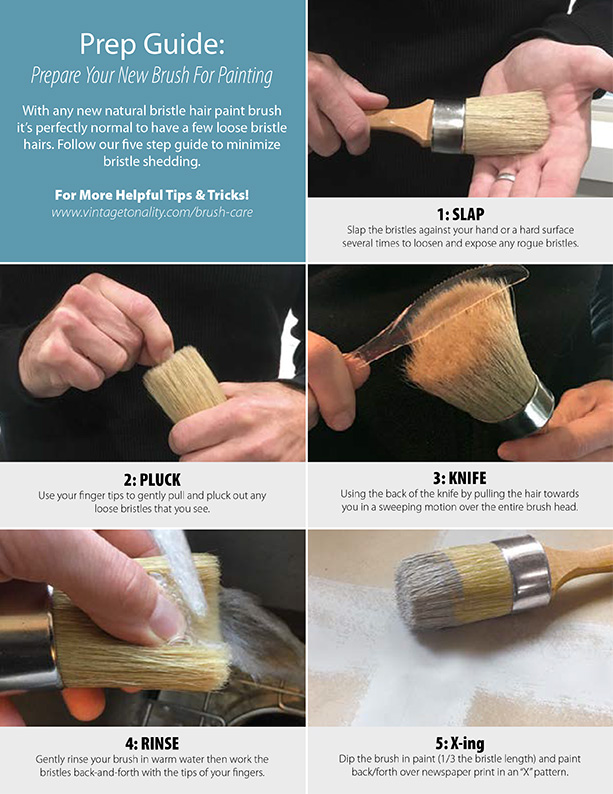 Prep Guide:
Prepare Your New Brush For Painting

With any new natural bristle hair paint brush it's perfectly normal to have a few loose bristle hairs. Follow our five step guide to minimize bristle shedding.

For More Helpful Tips & Tricks!
www.vintagetonality.com/brush-care

1: SLAP
Slap the bristles against your hand or a hard surface several times to loosen and expose any rogue bristles.

2: PLUCK
Use your finger tips to gently pull and pluck out any loose bristles that you see.

3: KNIFE
Using the back of the knife by pulling the hair towards you in a sweeping motion over the entire brush head.

4: RINSE
Gently rinse your brush in warm water then work the bristles back-and-forth with the tips of your fingers.

5: X-ing
Dip the brush in paint (1/3 the bristle length) and paint back/forth over newspaper print in an "X" pattern.